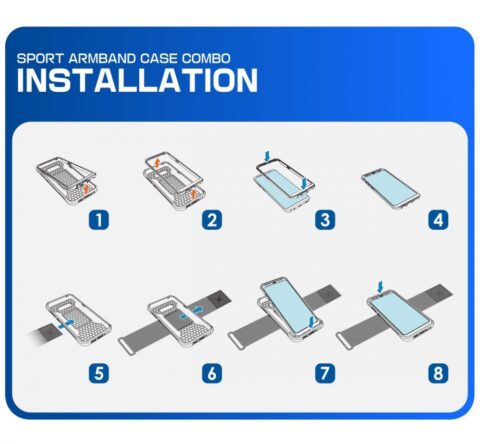 SPORT ARMBAND CASE COMBO
INSTALLATION

1

2

3

4

5

6

7

8