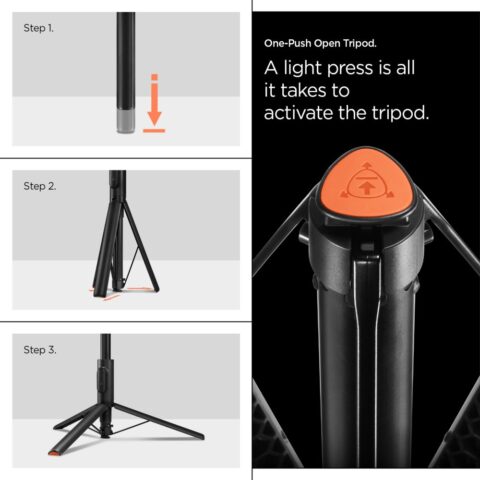 Step 1.

Step 2.

Step 3.

One-Push Open Tripod.

A light press is all it takes to activate the tripod.