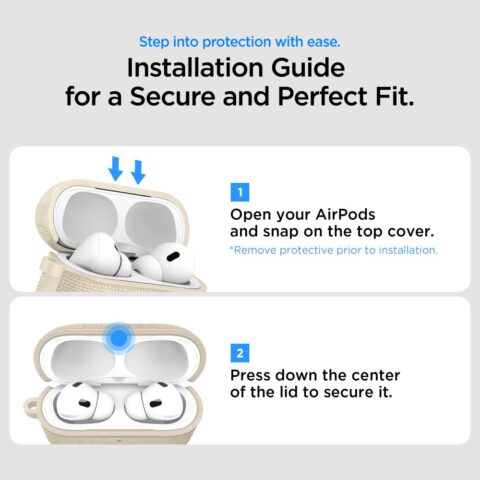 Step into protection with ease.

Installation Guide for a Secure and Perfect Fit.

1

Open your AirPods and snap on the top cover.

*Remove protective prior to installation.

2

Press down the center of the lid to secure it.